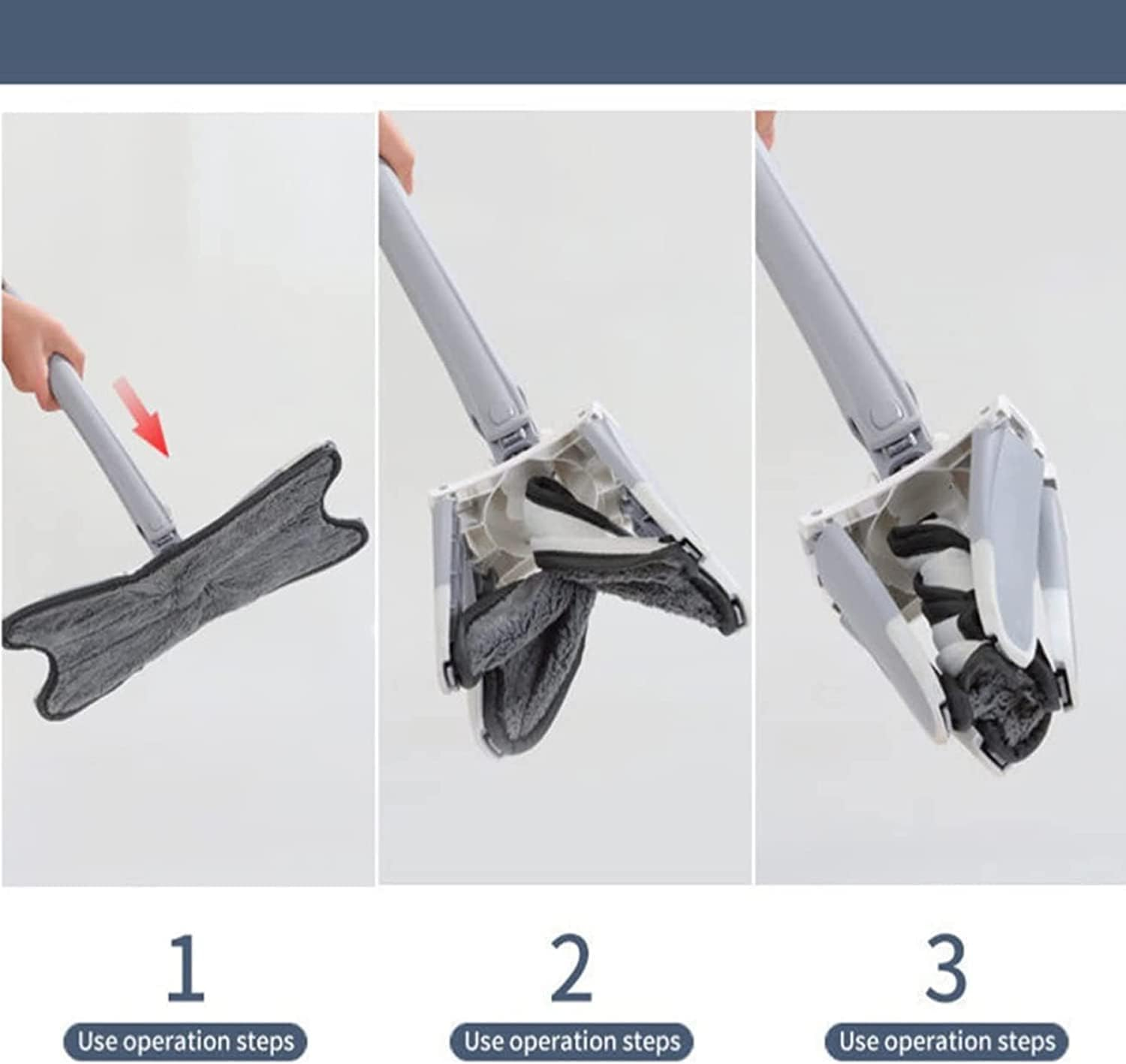 1
Use operation steps

2
Use operation steps

3
Use operation steps