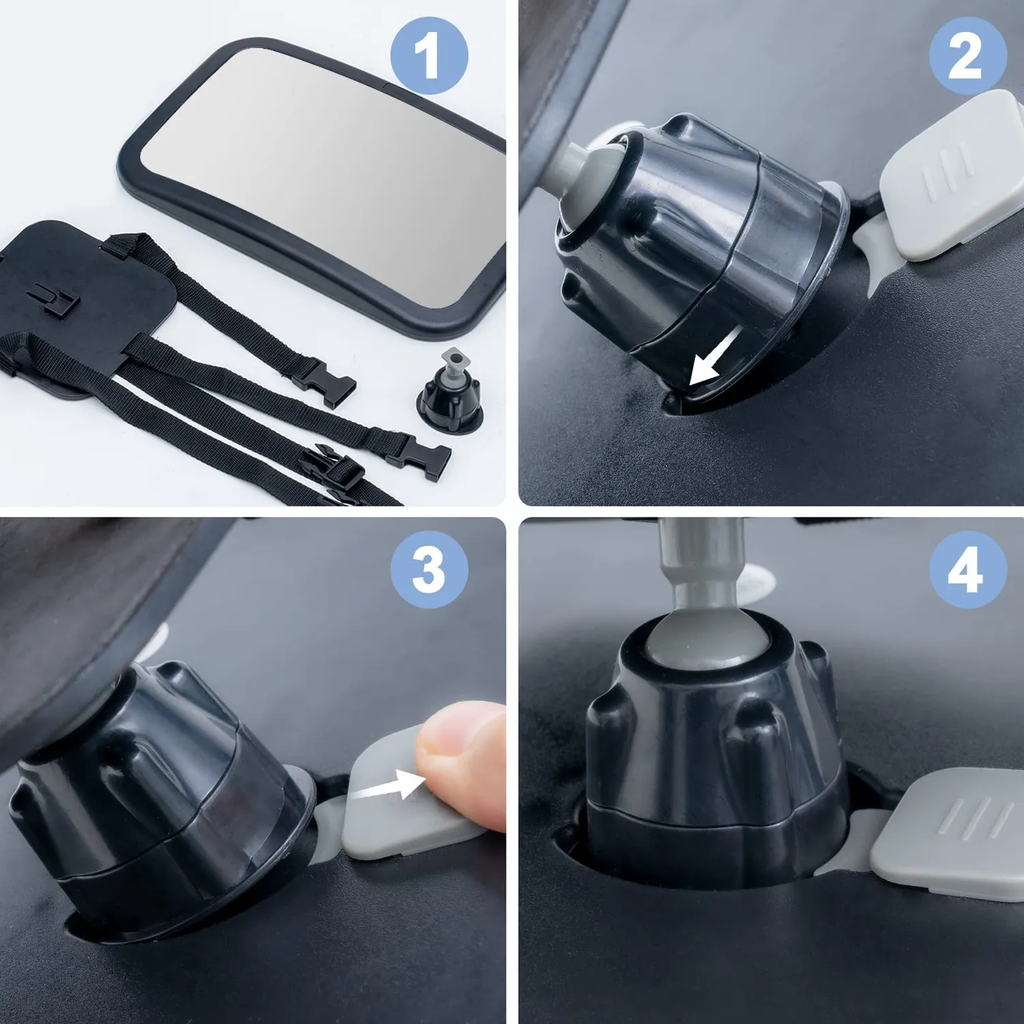 1

2

3

4