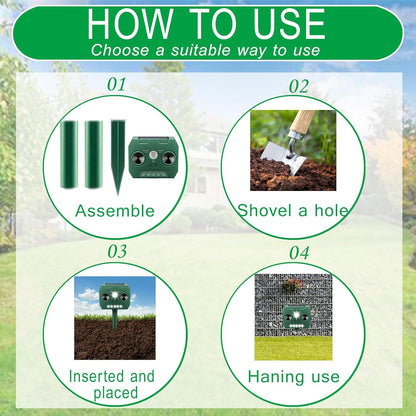 HOW TO USE
Choose a suitable way to use

01

Assemble

02

Shovel a hole

03

Inserted and placed

04

Haning use