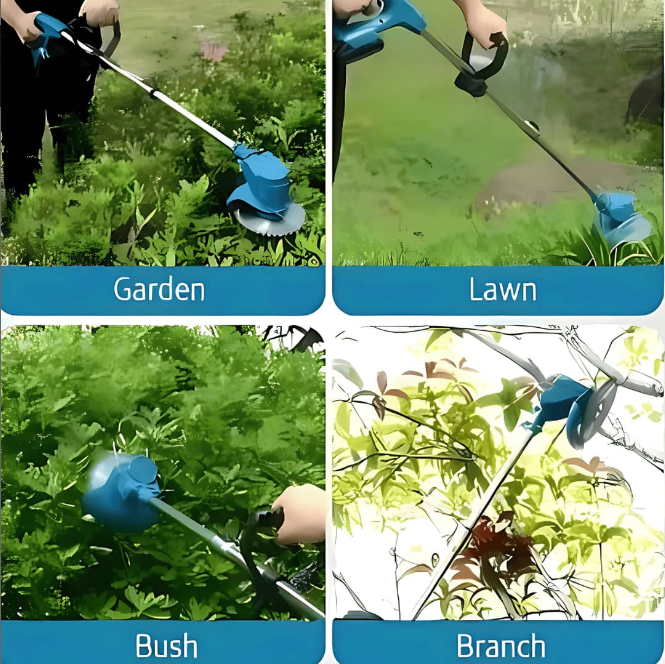 Garden

Lawn

Bush

Branch